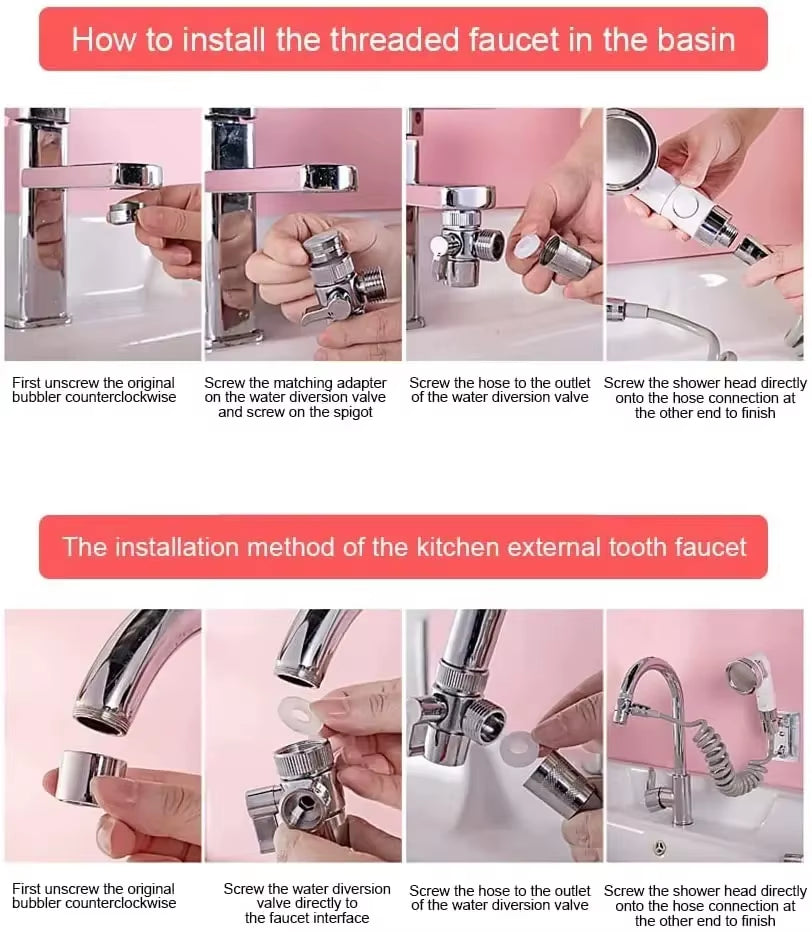 How to install the threaded faucet in the basin

First unscrew the original bubbler counterclockwise

Screw the matching adapter on the water diversion valve and screw on the spigot

Screw the hose to the outlet of the water diversion valve

Screw the shower head directly onto the hose connection at the other end to finish

The installation method of the kitchen external tooth faucet

First unscrew the original bubbler counterclockwise

Screw the water diversion valve directly to the faucet interface

Screw the hose to the outlet of the water diversion valve

Screw the shower head directly onto the hose connection at the other end to finish